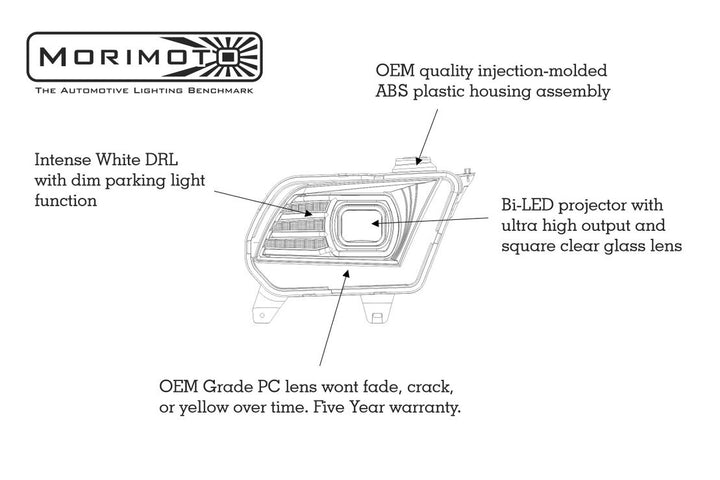 MORIMOTO
THE AUTOMOTIVE LIGHTING BENCHMARK

OEM quality injection-molded ABS plastic housing assembly

Intense White DRL with dim parking light function

Bi-LED projector with ultra high output and square clear glass lens

OEM Grade PC lens wont fade, crack, or yellow over time. Five Year warranty.