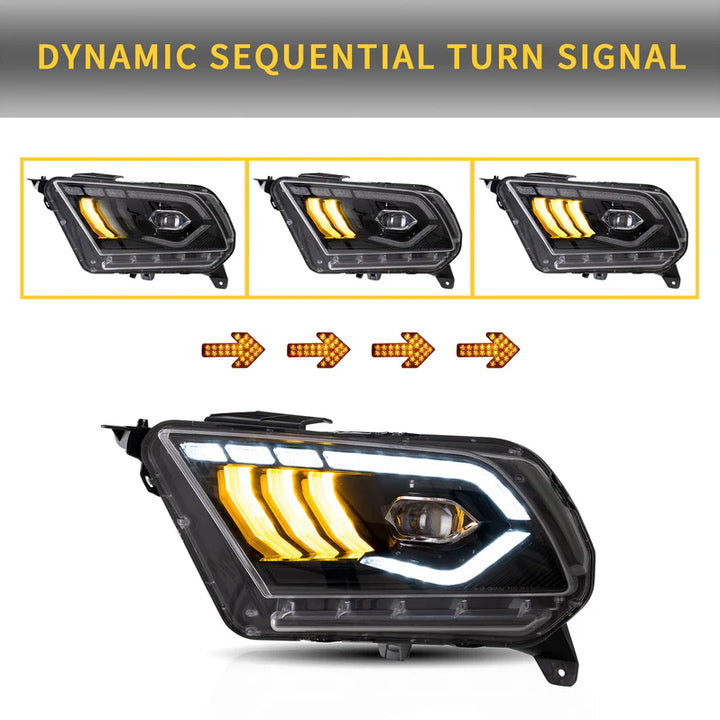 DYNAMIC SEQUENTIAL TURN SIGNAL