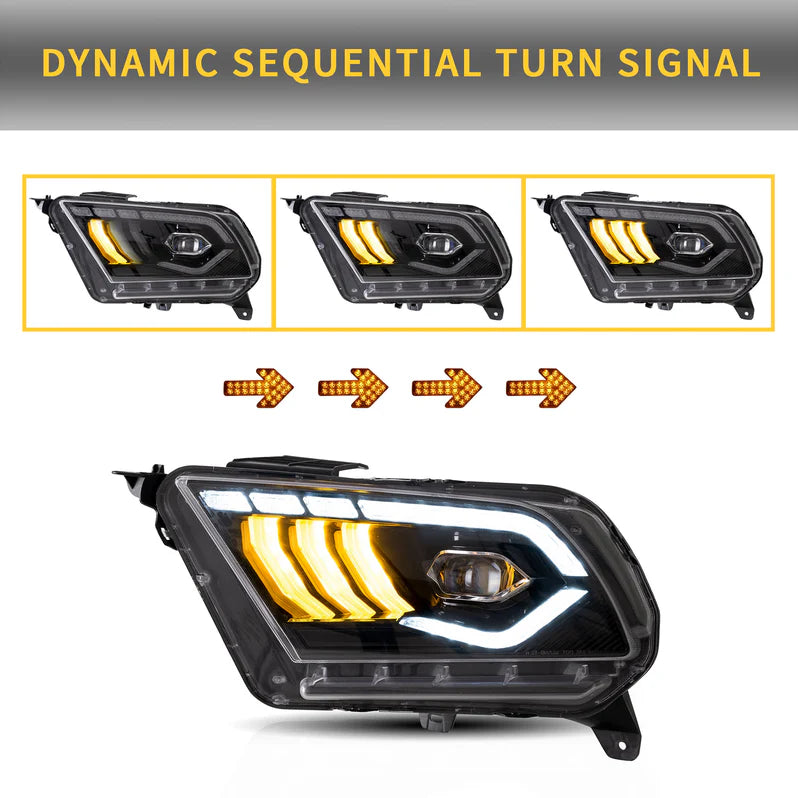 DYNAMIC SEQUENTIAL TURN SIGNAL