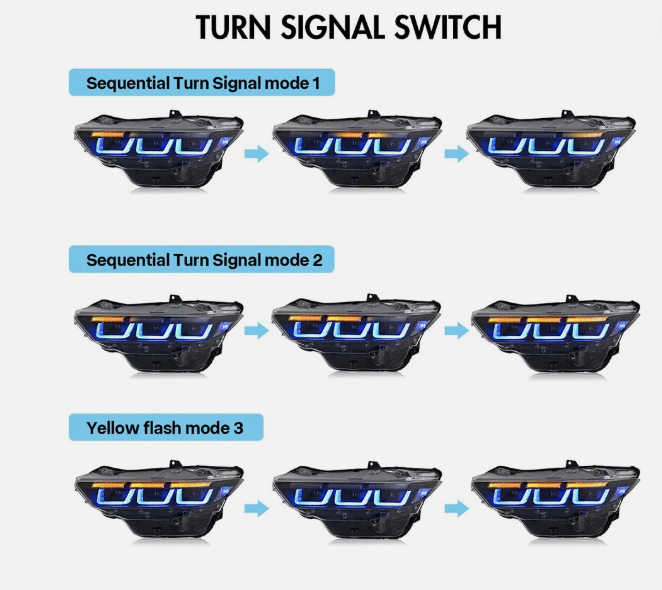 TURN SIGNAL SWITCH

Sequential Turn Signal mode 1

Sequential Turn Signal mode 2

Yellow flash mode 3