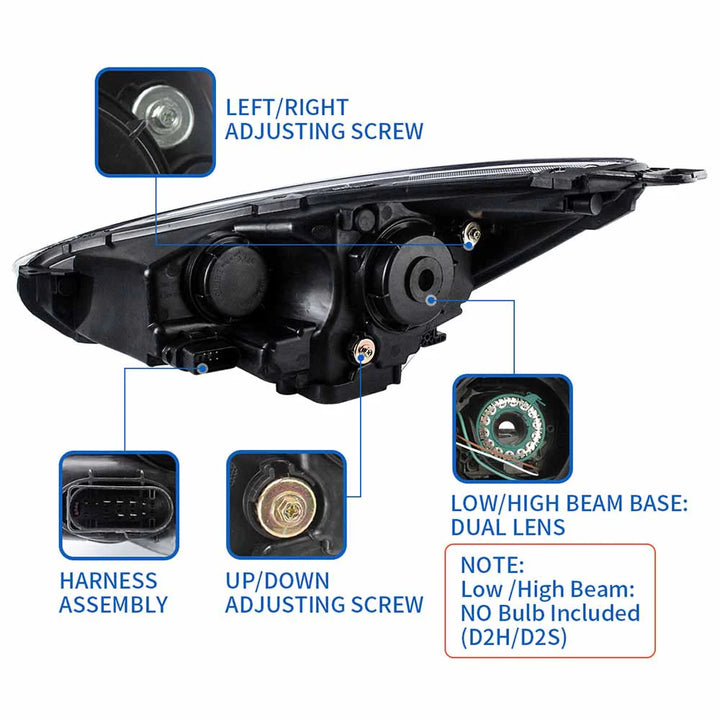 LEFT/RIGHT ADJUSTING SCREW

HARNESS ASSEMBLY

UP/DOWN ADJUSTING SCREW

LOW/HIGH BEAM BASE: DUAL LENS

NOTE:
Low /High Beam:
NO Bulb Included
(D2H/D2S)