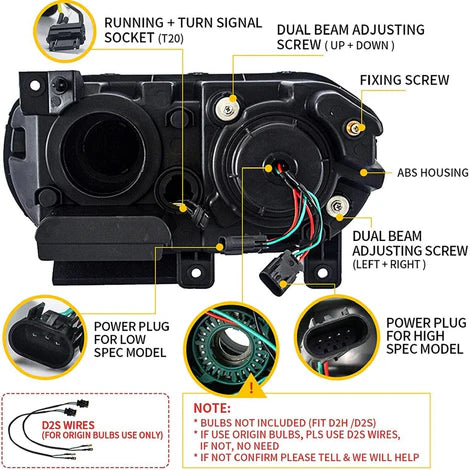 RUNNING + TURN SIGNAL SOCKET (T20)

DUAL BEAM ADJUSTING SCREW ( UP + DOWN )

FIXING SCREW

ABS HOUSING

DUAL BEAM ADJUSTING SCREW (LEFT + RIGHT )

POWER PLUG FOR LOW SPEC MODEL

POWER PLUG FOR HIGH SPEC MODEL

D2S WIRES
(FOR ORIGIN BULBS USE ONLY)

!

NOTE:
* BULBS NOT INCLUDED (FIT D2H /D2S)
* IF USE ORIGIN BULBS, PLS USE D2S WIRES, IF NOT, NO NEED
* IF NOT CONFIRM PLEASE TELL & WE WILL HELP